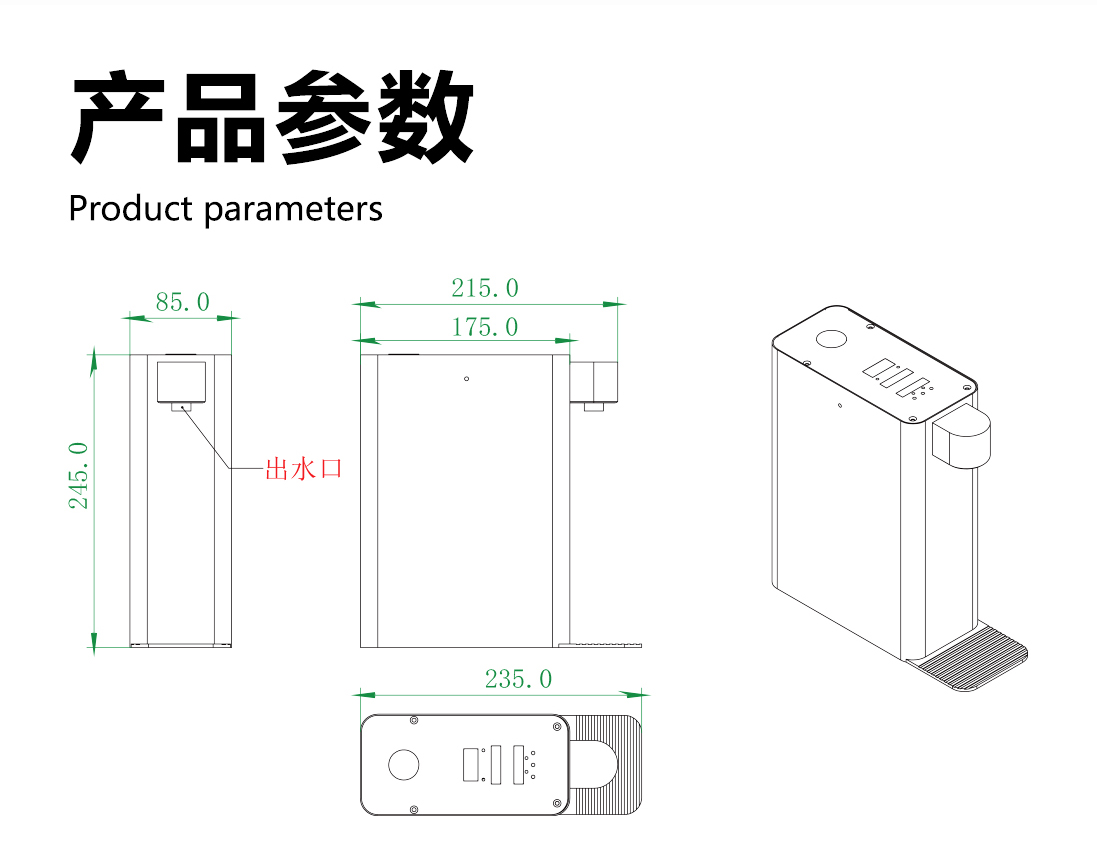 产品参数

Product parameters

85.0

245.0

出水口

215.0

175.0

235.0