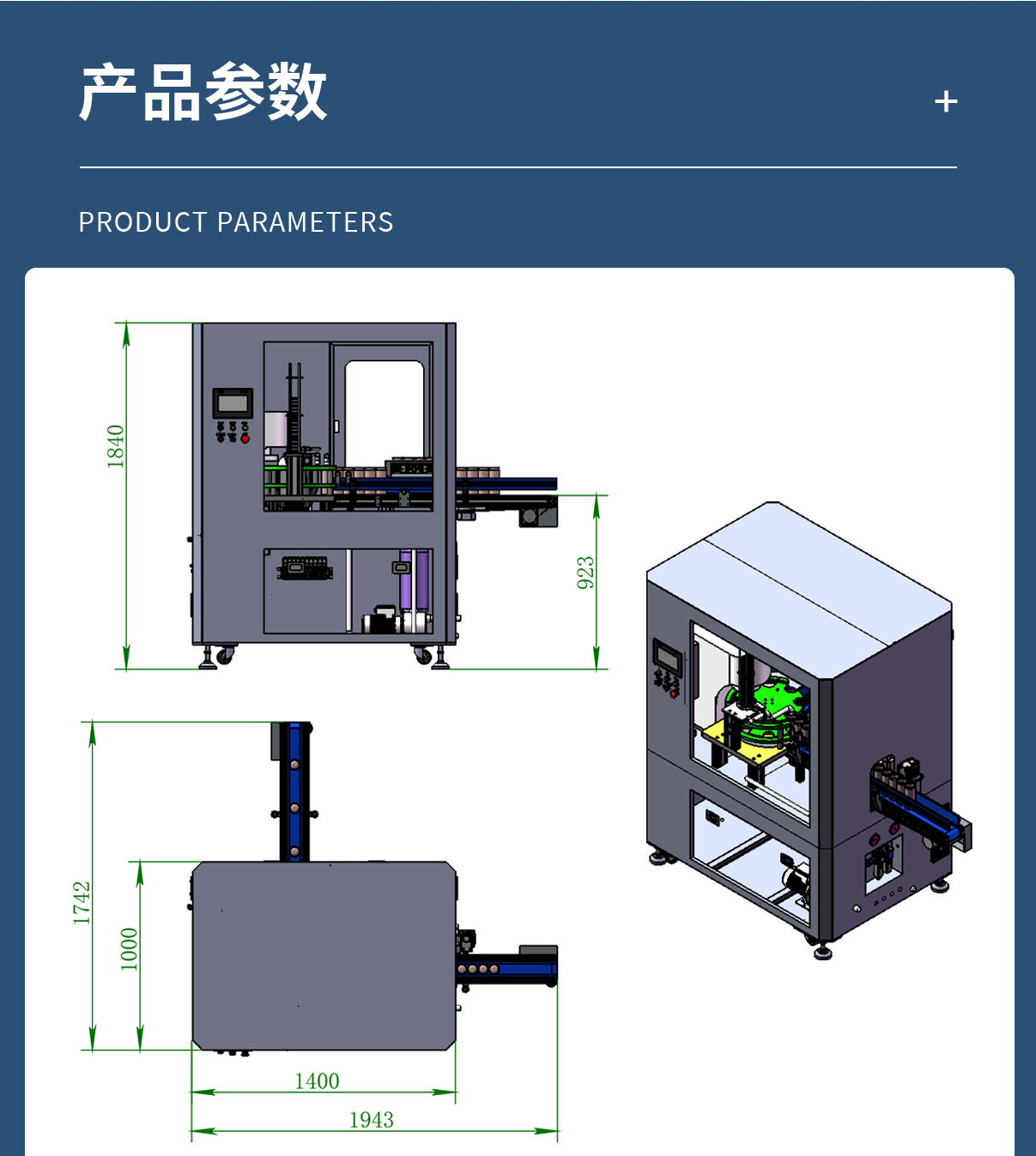 产品参数

+

PRODUCT PARAMETERS

1840

923

1742

1000

1400

1943